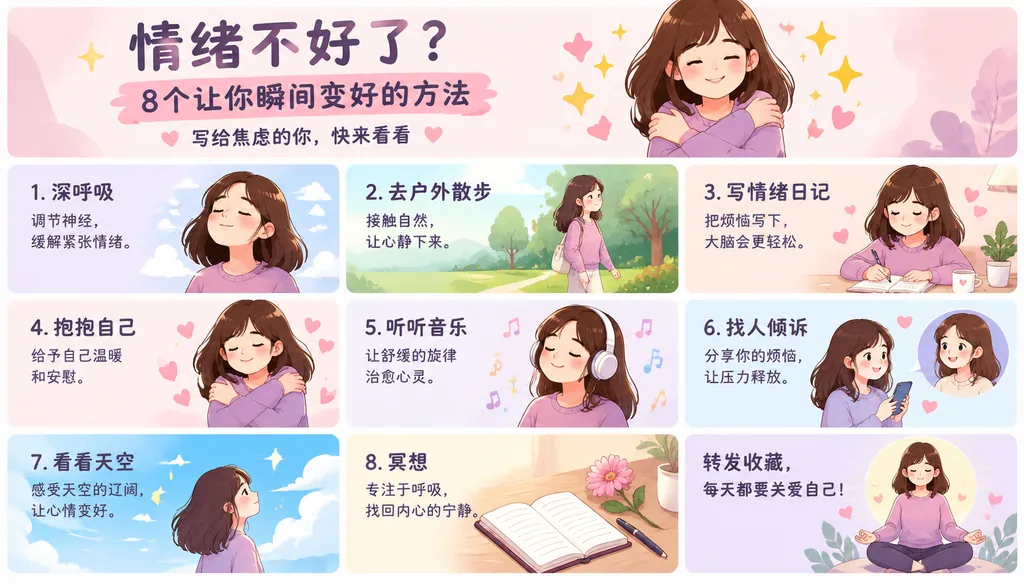 情绪不好了？

8个让你瞬间变好的方法

写给焦虑的你，快来看看

1.深呼吸
调节神经，
缓解紧张情绪。

2.去户外散步
接触自然，
让心静下来。

3.写情绪日记
把烦恼写下，
大脑会更轻松。

4.抱抱自己
给予自己温暖
和安慰。

5.听听音乐
让舒缓的旋律
治愈心灵。

6.找人倾诉
分享你的烦恼，
让压力释放。

7.看看天空
感受天空的辽阔，
让心情变好。

8.冥想
专注于呼吸，
找回内心的宁静。

转发收藏，
每天都要关爱自己！